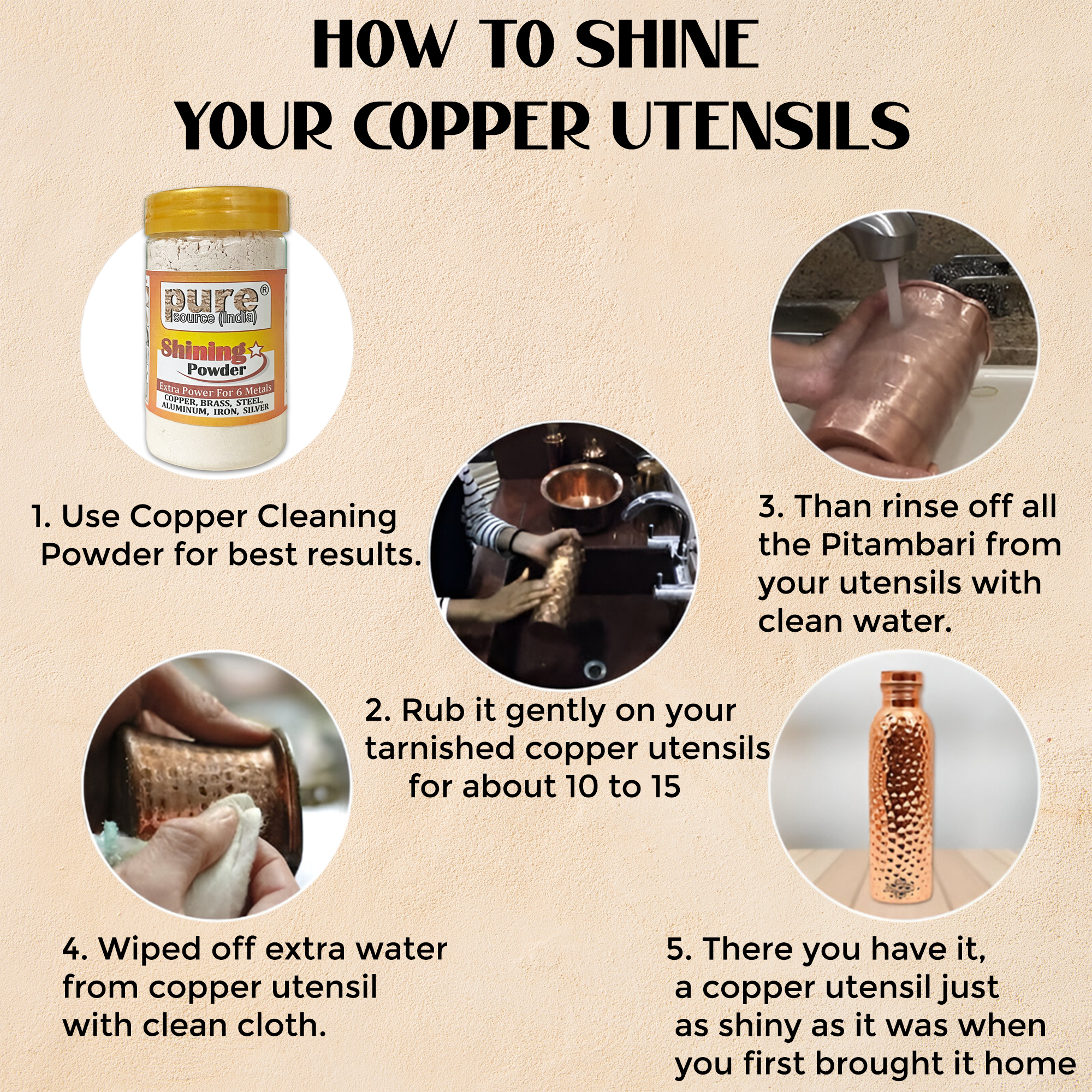 HOW TO SHINE
YOUR COPPER UTENSILS

pure®
source (India)
Shining
Powder
Extra Power For 6 Metals
COPPER, BRASS, STEEL, ALUMINUM, IRON, SILVER

1. Use Copper Cleaning Powder for best results.

2. Rub it gently on your tarnished copper utensils for about 10 to 15

3. Than rinse off all the Pitambari from your utensils with clean water.

4. Wiped off extra water from copper utensil with clean cloth.

5. There you have it, a copper utensil just as shiny as it was when you first brought it home