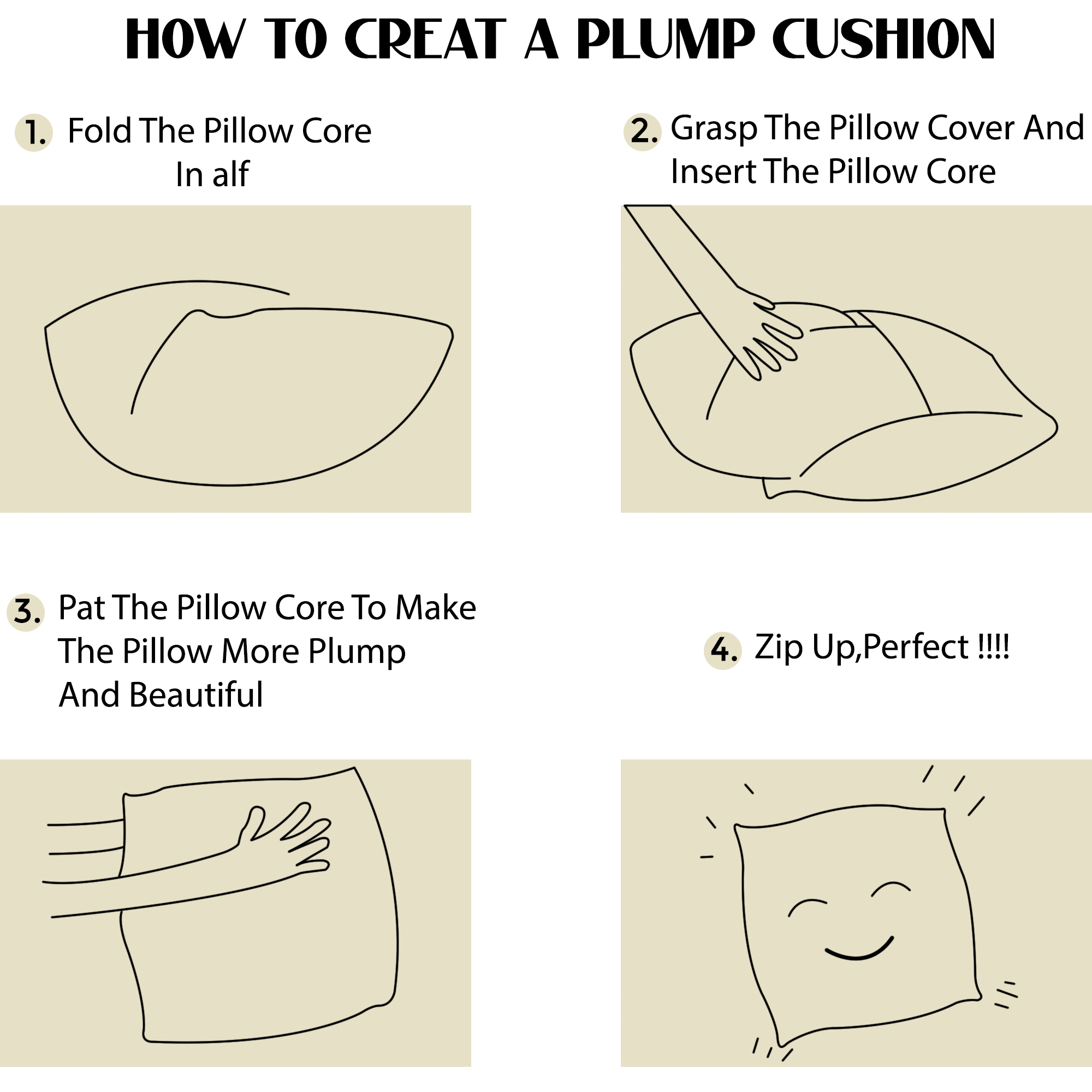 HOW TO CREAT A PLUMP CUSHION

1. Fold The Pillow Core In alf

2. Grasp The Pillow Cover And Insert The Pillow Core

3. Pat The Pillow Core To Make The Pillow More Plump And Beautiful

4. Zip Up,Perfect !!!!