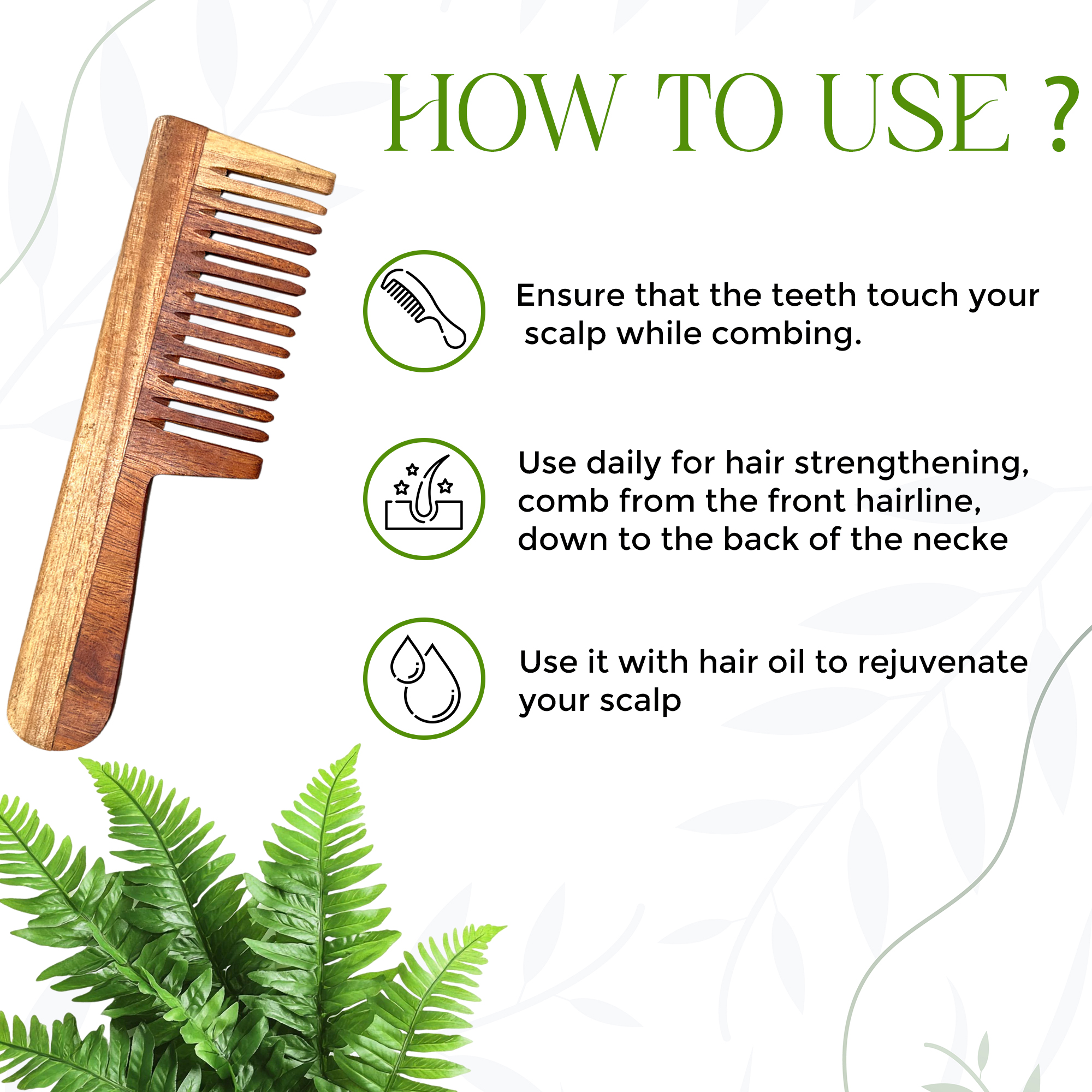 HOW TO USE ?

Ensure that the teeth touch your scalp while combing.

Use daily for hair strengthening, comb from the front hairline, down to the back of the necke

Use it with hair oil to rejuvenate your scalp