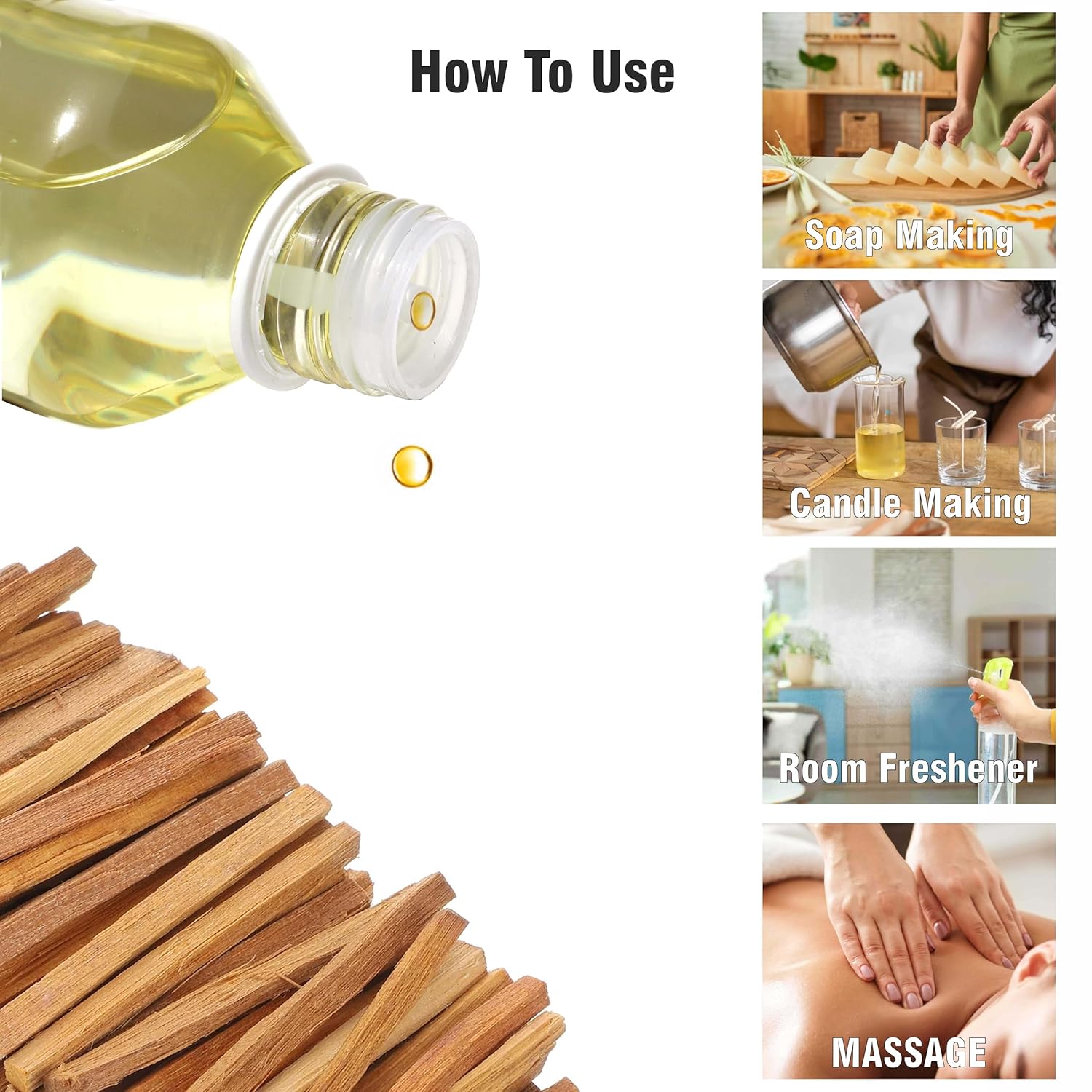 How To Use

Soap Making

Candle Making

Room Freshener

MASSAGE