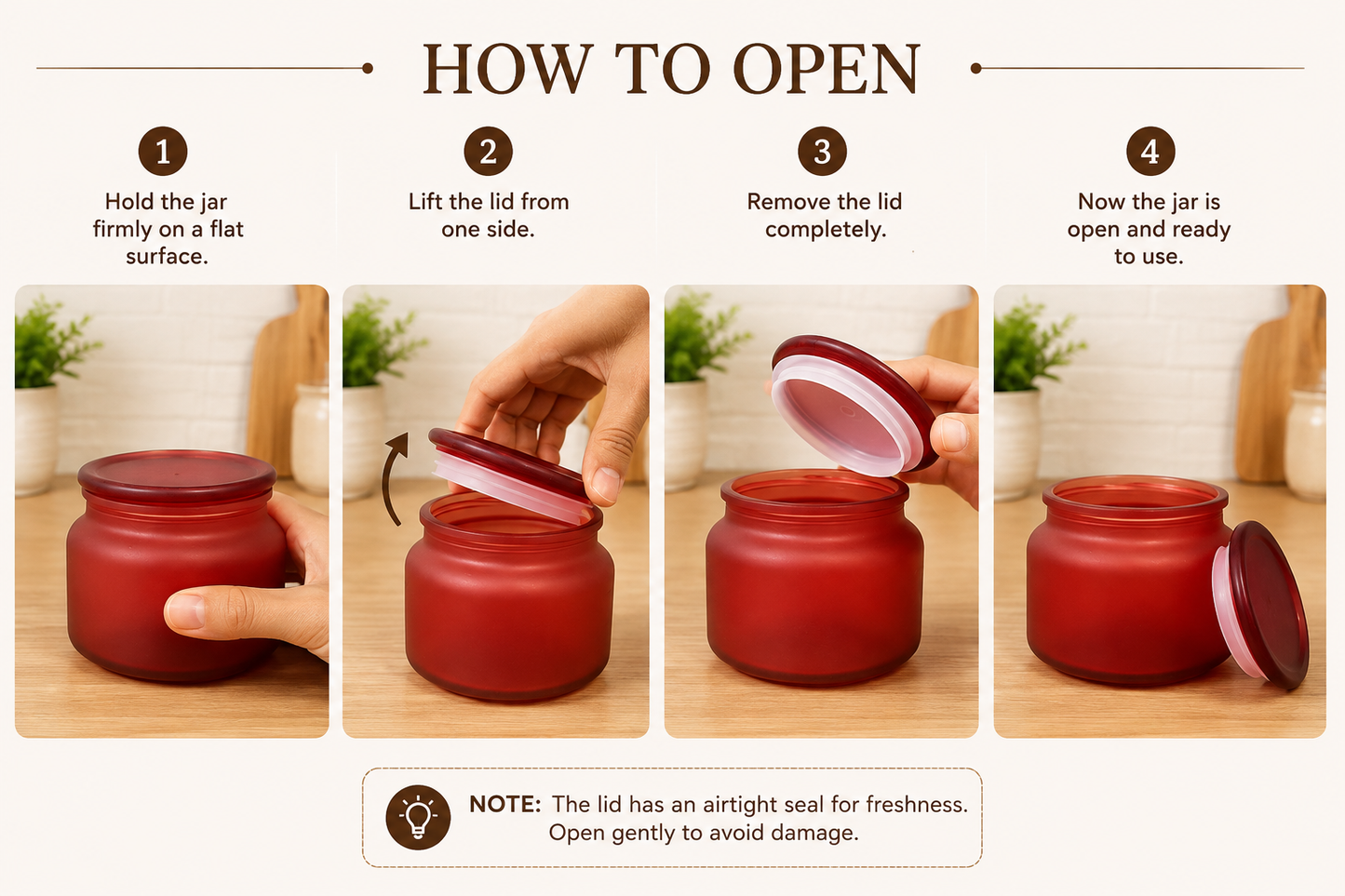 HOW TO OPEN

1
Hold the jar firmly on a flat surface.

2
Lift the lid from one side.

3
Remove the lid completely.

4
Now the jar is open and ready to use.

NOTE: The lid has an airtight seal for freshness. Open gently to avoid damage.