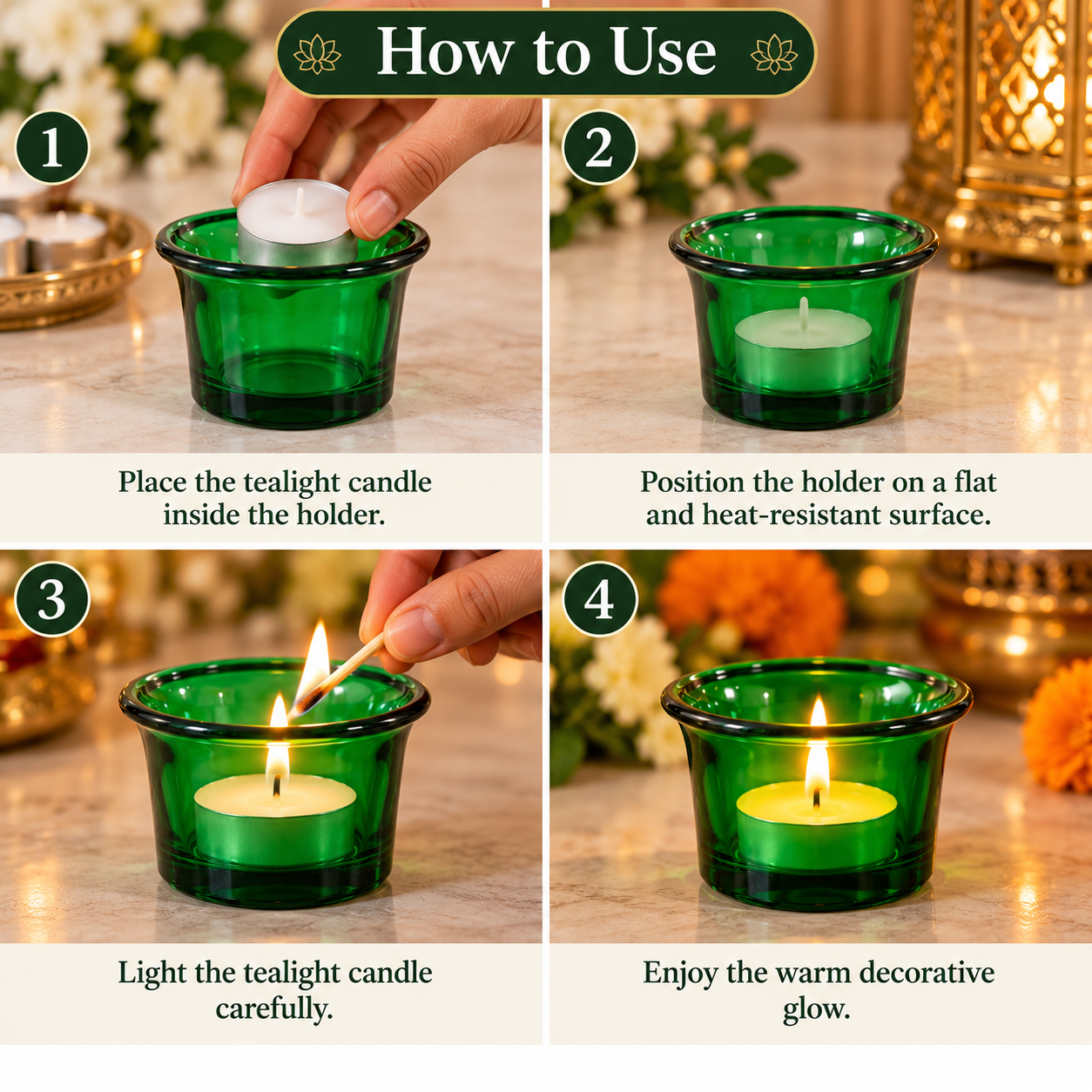 How to Use

1

Place the tealight candle inside the holder.

2

Position the holder on a flat and heat-resistant surface.

3

Light the tealight candle carefully.

4

Enjoy the warm decorative glow.