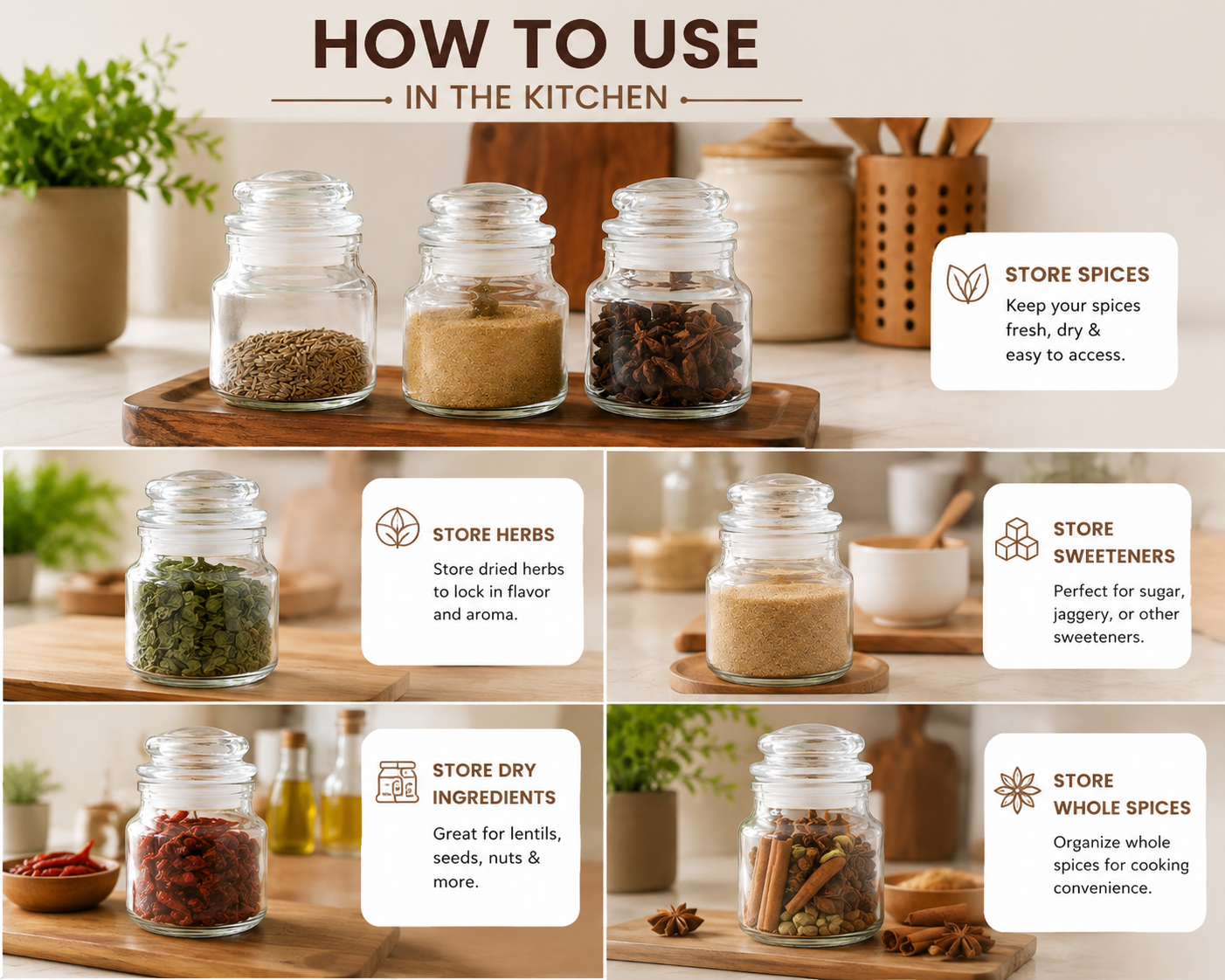 HOW TO USE
IN THE KITCHEN

STORE SPICES
Keep your spices fresh, dry & easy to access.

STORE HERBS
Store dried herbs to lock in flavor and aroma.

STORE SWEETENERS
Perfect for sugar, jaggery, or other sweeteners.

STORE DRY INGREDIENTS
Great for lentils, seeds, nuts & more.

STORE WHOLE SPICES
Organize whole spices for cooking convenience.