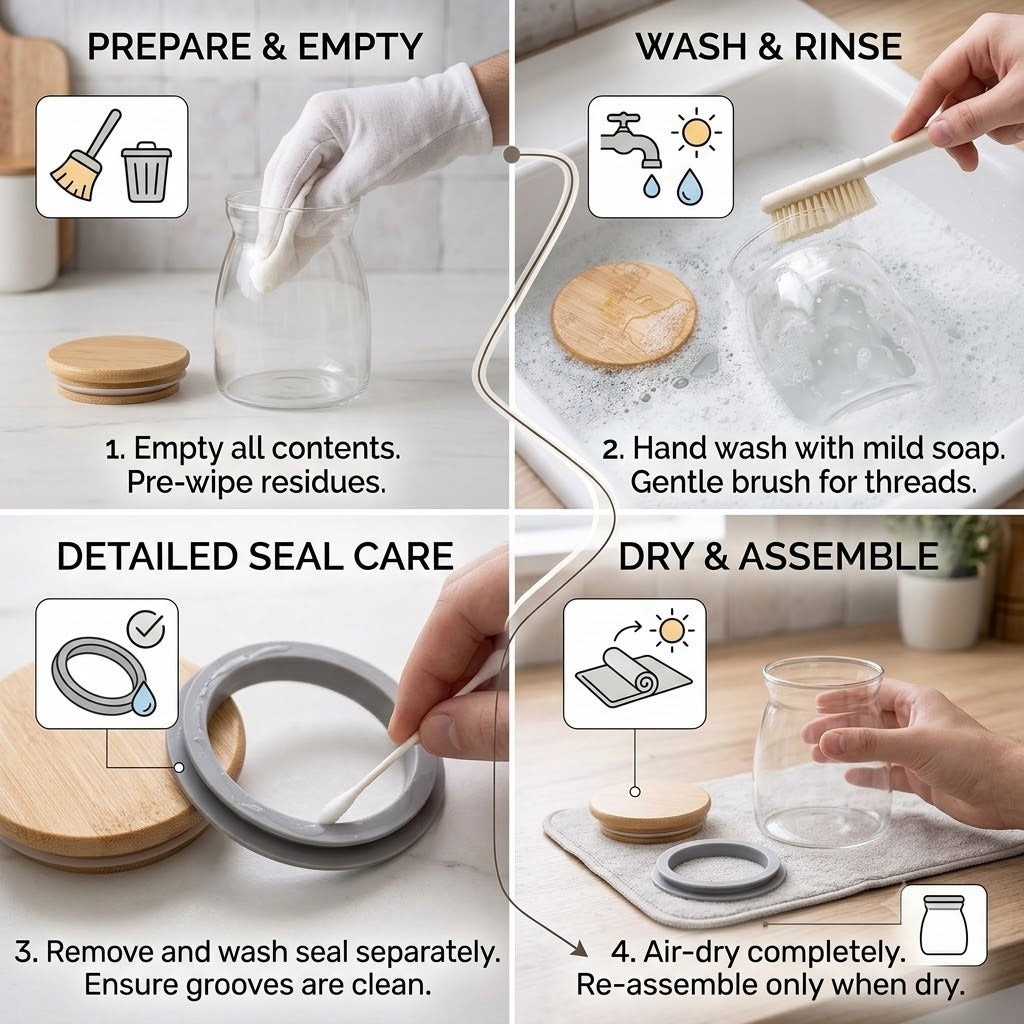 PREPARE & EMPTY

1. Empty all contents. Pre-wipe residues.

WASH & RINSE

2. Hand wash with mild soap. Gentle brush for threads.

DETAILED SEAL CARE

3. Remove and wash seal separately. Ensure grooves are clean.

DRY & ASSEMBLE

4. Air-dry completely. Re-assemble only when dry.