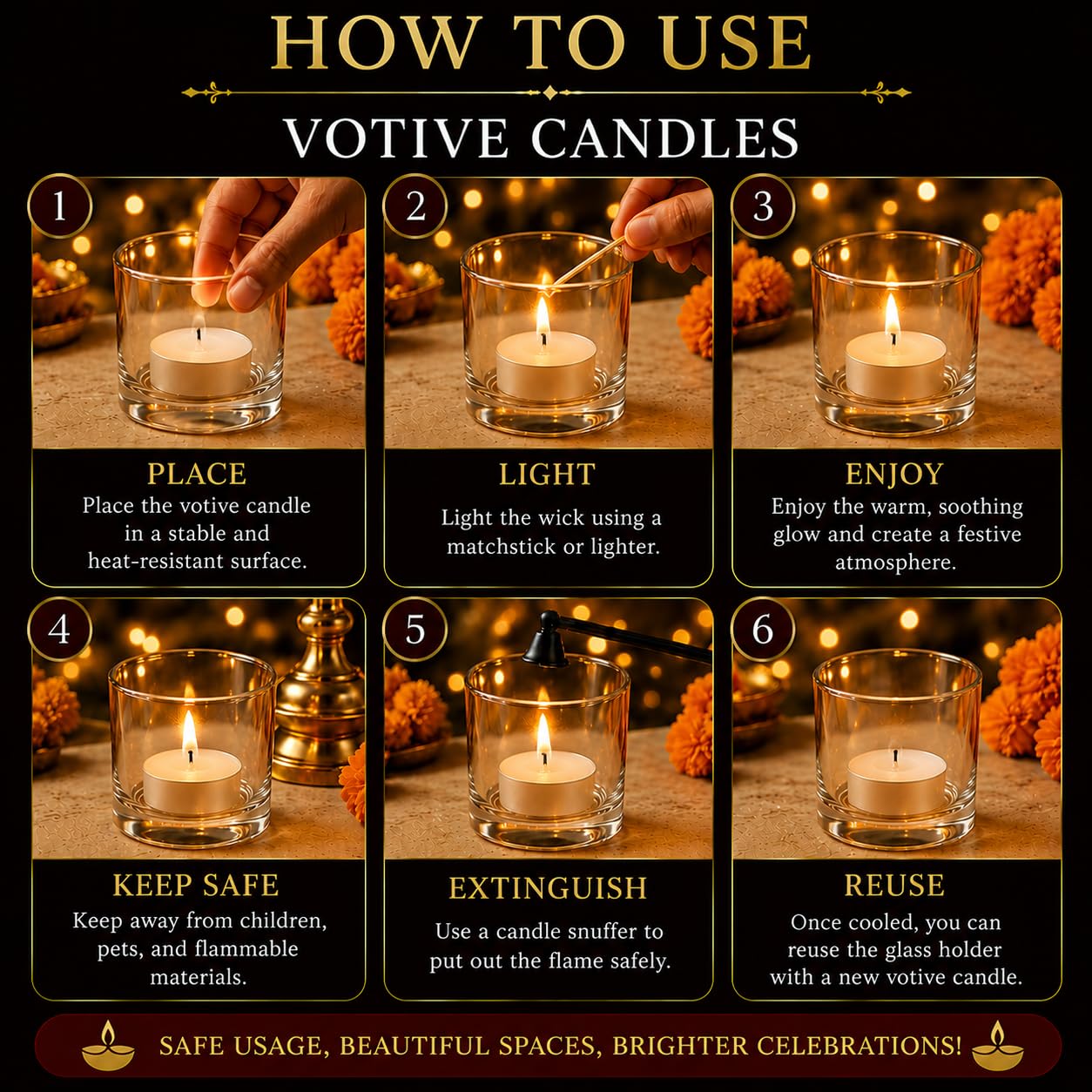 HOW TO USE

VOTIVE CANDLES

1

PLACE

Place the votive candle in a stable and heat-resistant surface.

2

LIGHT

Light the wick using a matchstick or lighter.

3

ENJOY

Enjoy the warm, soothing glow and create a festive atmosphere.

4

KEEP SAFE

Keep away from children, pets, and flammable materials.

5

EXTINGUISH

Use a candle snuffer to put out the flame safely.

6

REUSE

Once cooled, you can reuse the glass holder with a new votive candle.

SAFE USAGE, BEAUTIFUL SPACES, BRIGHTER CELEBRATIONS!