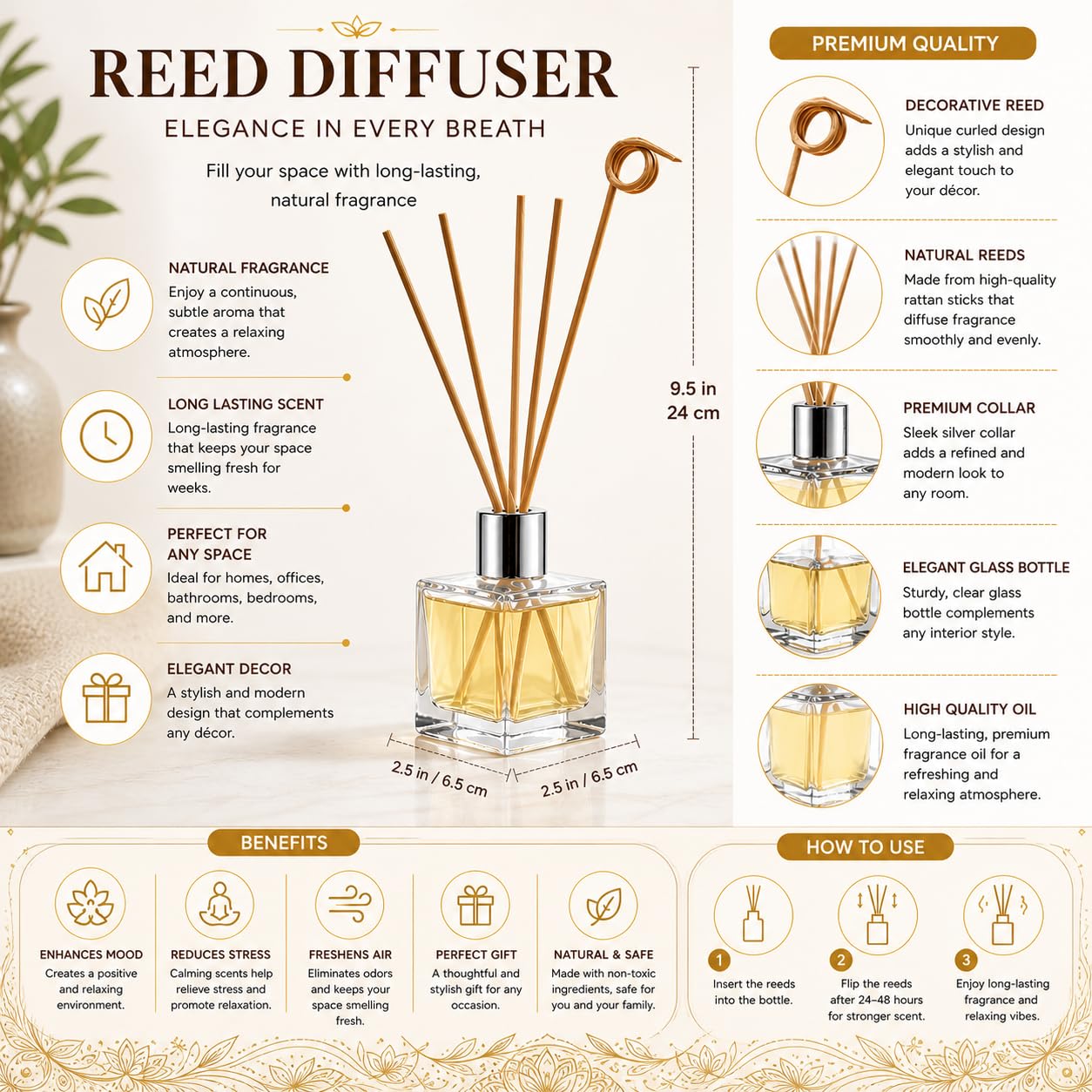 REED DIFFUSER

ELEGANCE IN EVERY BREATH

Fill your space with long-lasting, natural fragrance

NATURAL FRAGRANCE
Enjoy a continuous, subtle aroma that creates a relaxing atmosphere.

LONG LASTING SCENT
Long-lasting fragrance that keeps your space smelling fresh for weeks.

PERFECT FOR ANY SPACE
Ideal for homes, offices, bathrooms, bedrooms, and more.

ELEGANT DECOR
A stylish and modern design that complements any décor.

9.5 in
24 cm

2.5 in / 6.5 cm

2.5 in / 6.5 cm

PREMIUM QUALITY

DECORATIVE REED
Unique curled design adds a stylish and elegant touch to your décor.

NATURAL REEDS
Made from high-quality rattan sticks that diffuse fragrance smoothly and evenly.

PREMIUM COLLAR
Sleek silver collar adds a refined and modern look to any room.

ELEGANT GLASS BOTTLE
Sturdy, clear glass bottle complements any interior style.

HIGH QUALITY OIL
Long-lasting, premium fragrance oil for a refreshing and relaxing atmosphere.

BENEFITS

ENHANCES MOOD
Creates a positive and relaxing environment.

REDUCES STRESS
Calming scents help relieve stress and promote relaxation.

FRESHENS AIR
Eliminates odors and keeps your space smelling fresh.

PERFECT GIFT
A thoughtful and stylish gift for any occasion.

NATURAL & SAFE
Made with non-toxic ingredients, safe for you and your family.

HOW TO USE

1
Insert the reeds into the bottle.

2
Flip the reeds after 24–48 hours for stronger scent.

3
Enjoy long-lasting fragrance and relaxing vibes.