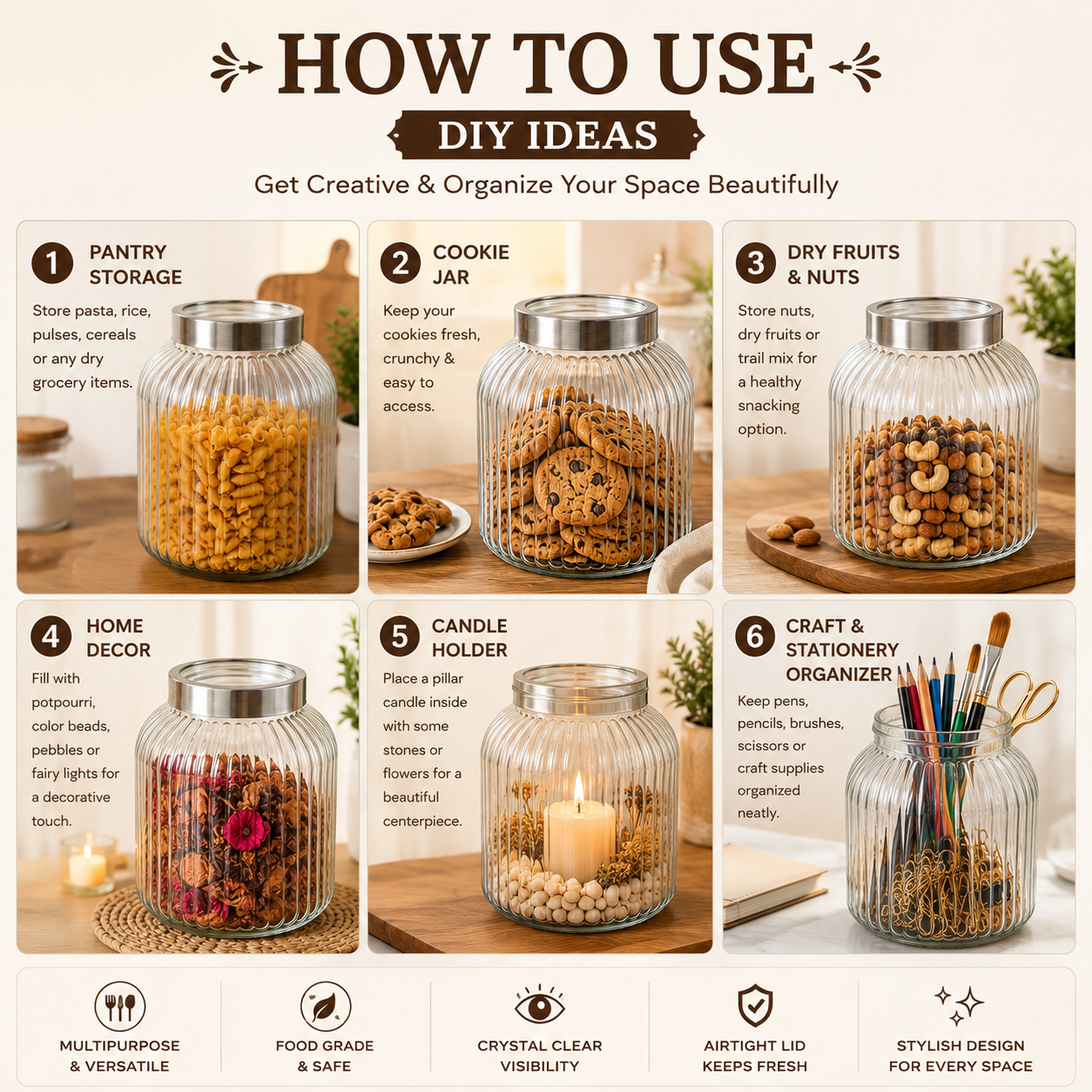 HOW TO USE

DIY IDEAS

Get Creative & Organize Your Space Beautifully

1 PANTRY STORAGE

Store pasta, rice, pulses, cereals or any dry grocery items.

2 COOKIE JAR

Keep your cookies fresh, crunchy & easy to access.

3 DRY FRUITS & NUTS

Store nuts, dry fruits or trail mix for a healthy snacking option.

4 HOME DECOR

Fill with potpourri, color beads, pebbles or fairy lights for a decorative touch.

5 CANDLE HOLDER

Place a pillar candle inside with some stones or flowers for a beautiful centerpiece.

6 CRAFT & STATIONERY ORGANIZER

Keep pens, pencils, brushes, scissors or craft supplies organized neatly.

MULTIPURPOSE & VERSATILE

FOOD GRADE & SAFE

CRYSTAL CLEAR VISIBILITY

AIRTIGHT LID KEEPS FRESH

STYLISH DESIGN FOR EVERY SPACE