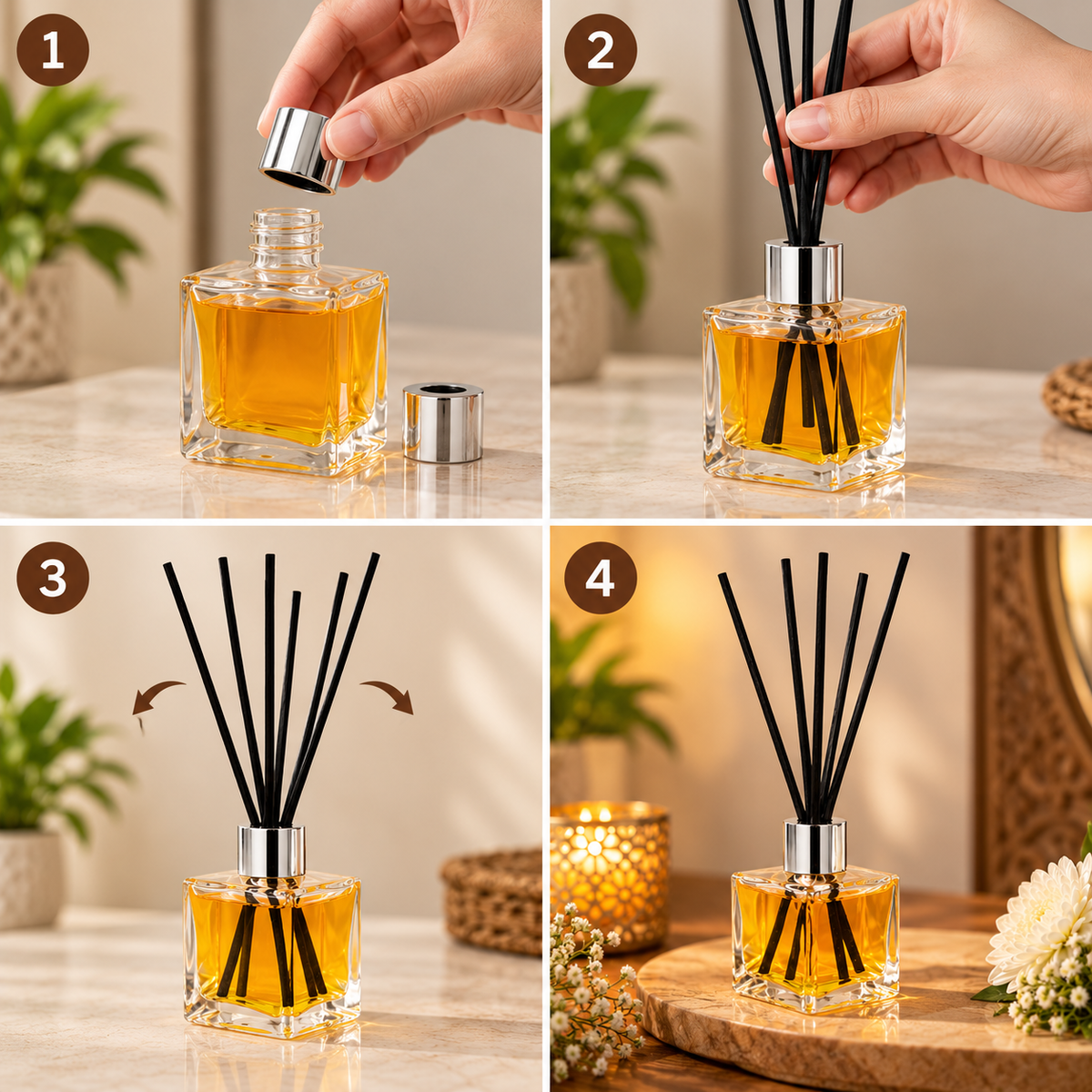 1

2

3

4