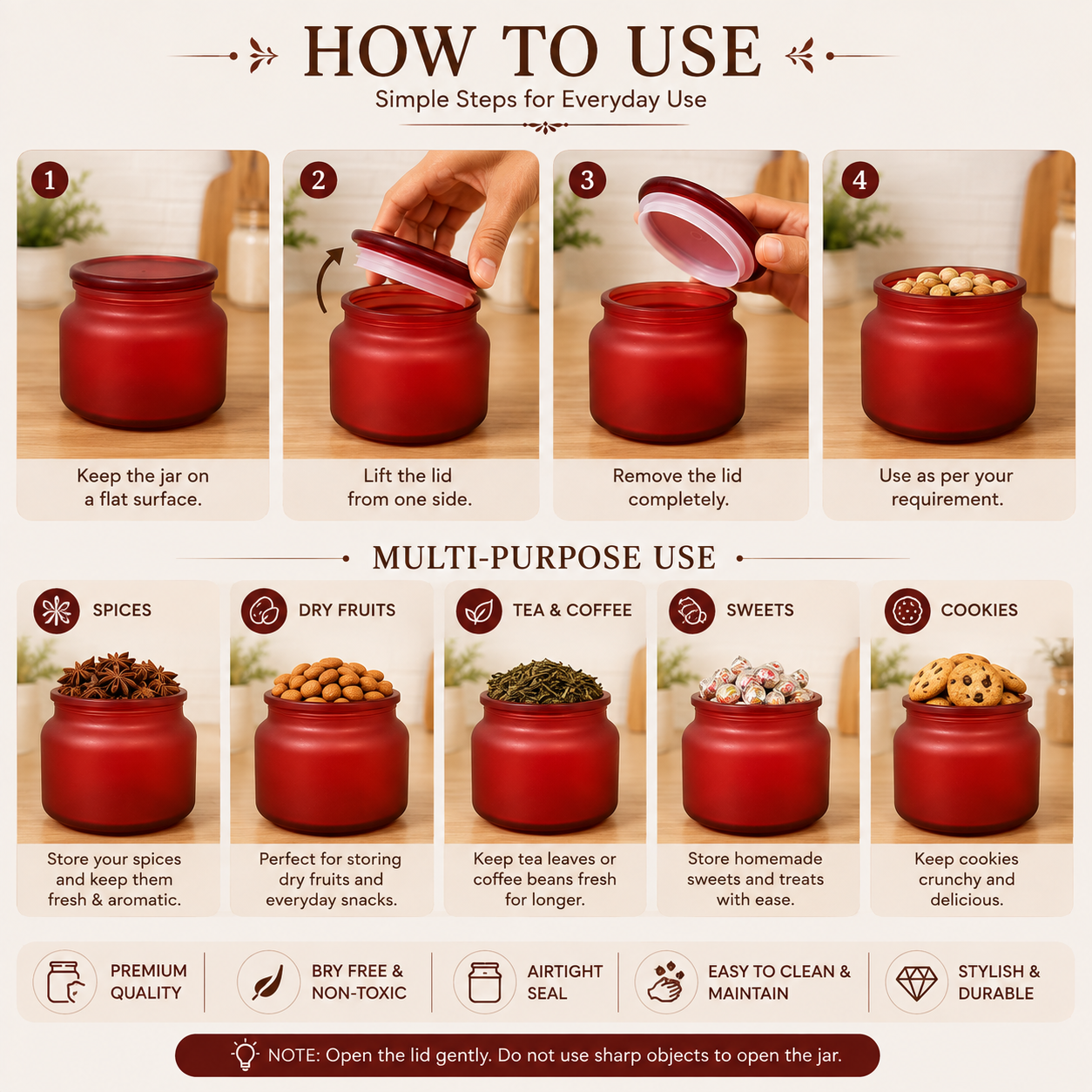 HOW TO USE
Simple Steps for Everyday Use

1
Keep the jar on a flat surface.

2
Lift the lid from one side.

3
Remove the lid completely.

4
Use as per your requirement.

MULTI-PURPOSE USE

SPICES
Store your spices and keep them fresh & aromatic.

DRY FRUITS
Perfect for storing dry fruits and everyday snacks.

TEA & COFFEE
Keep tea leaves or coffee beans fresh for longer.

SWEETS
Store homemade sweets and treats with ease.

COOKIES
Keep cookies crunchy and delicious.

PREMIUM QUALITY

BRY FREE & NON-TOXIC

AIRTIGHT SEAL

EASY TO CLEAN & MAINTAIN

STYLISH & DURABLE

NOTE: Open the lid gently. Do not use sharp objects to open the jar.