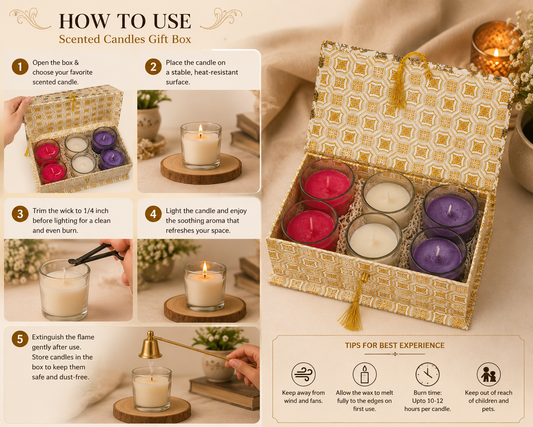 HOW TO USE
Scented Candles Gift Box

1 Open the box & choose your favorite scented candle.

2 Place the candle on a stable, heat-resistant surface.

3 Trim the wick to 1/4 inch before lighting for a clean and even burn.

4 Light the candle and enjoy the soothing aroma that refreshes your space.

5 Extinguish the flame gently after use. Store candles in the box to keep them safe and dust-free.

TIPS FOR BEST EXPERIENCE

Keep away from wind and fans.

Allow the wax to melt fully to the edges on first use.

Burn time: Upto 10-12 hours per candle.

Keep out of reach of children and pets.