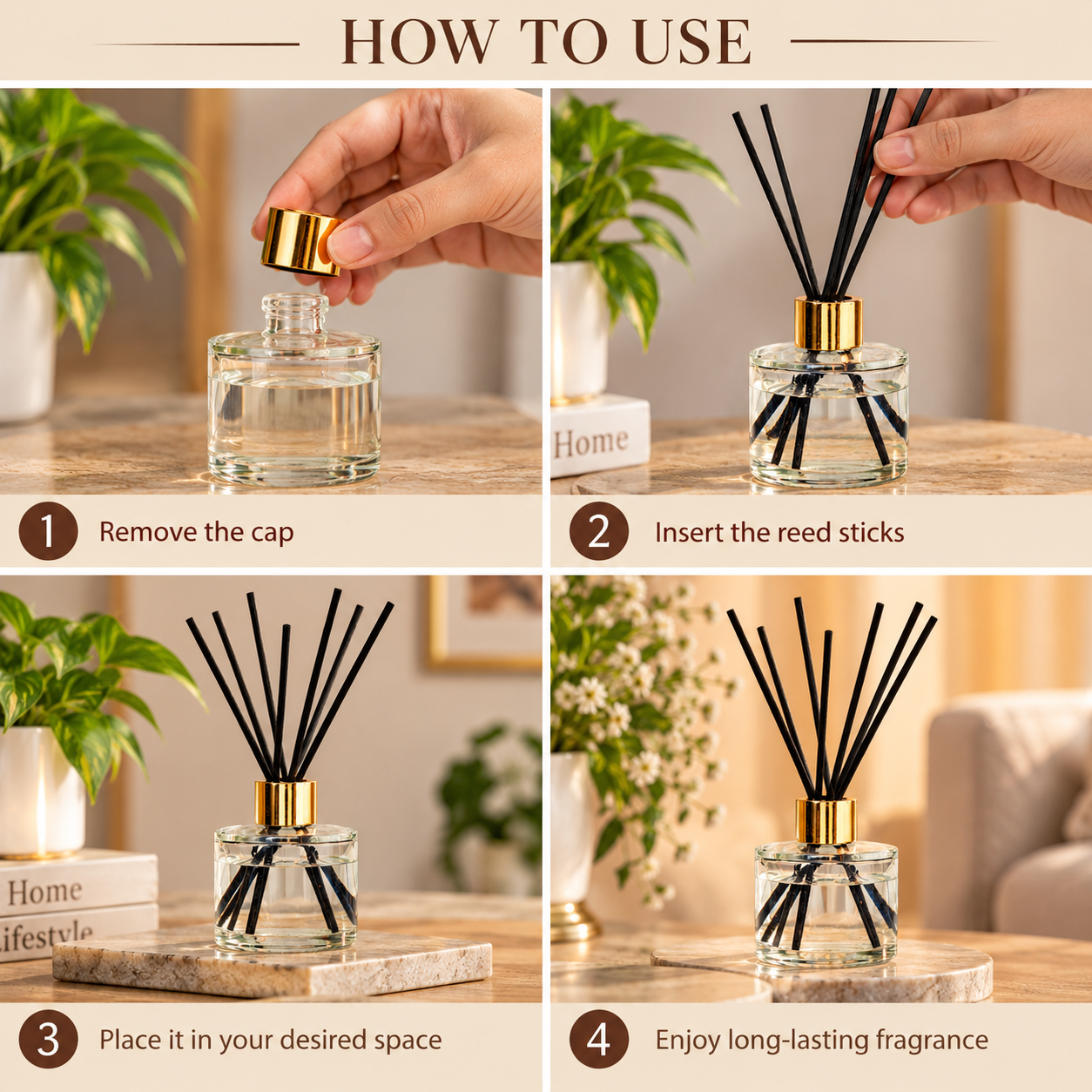 HOW TO USE

Home

1 Remove the cap

2 Insert the reed sticks

Home
ifestyle

3 Place it in your desired space

4 Enjoy long-lasting fragrance