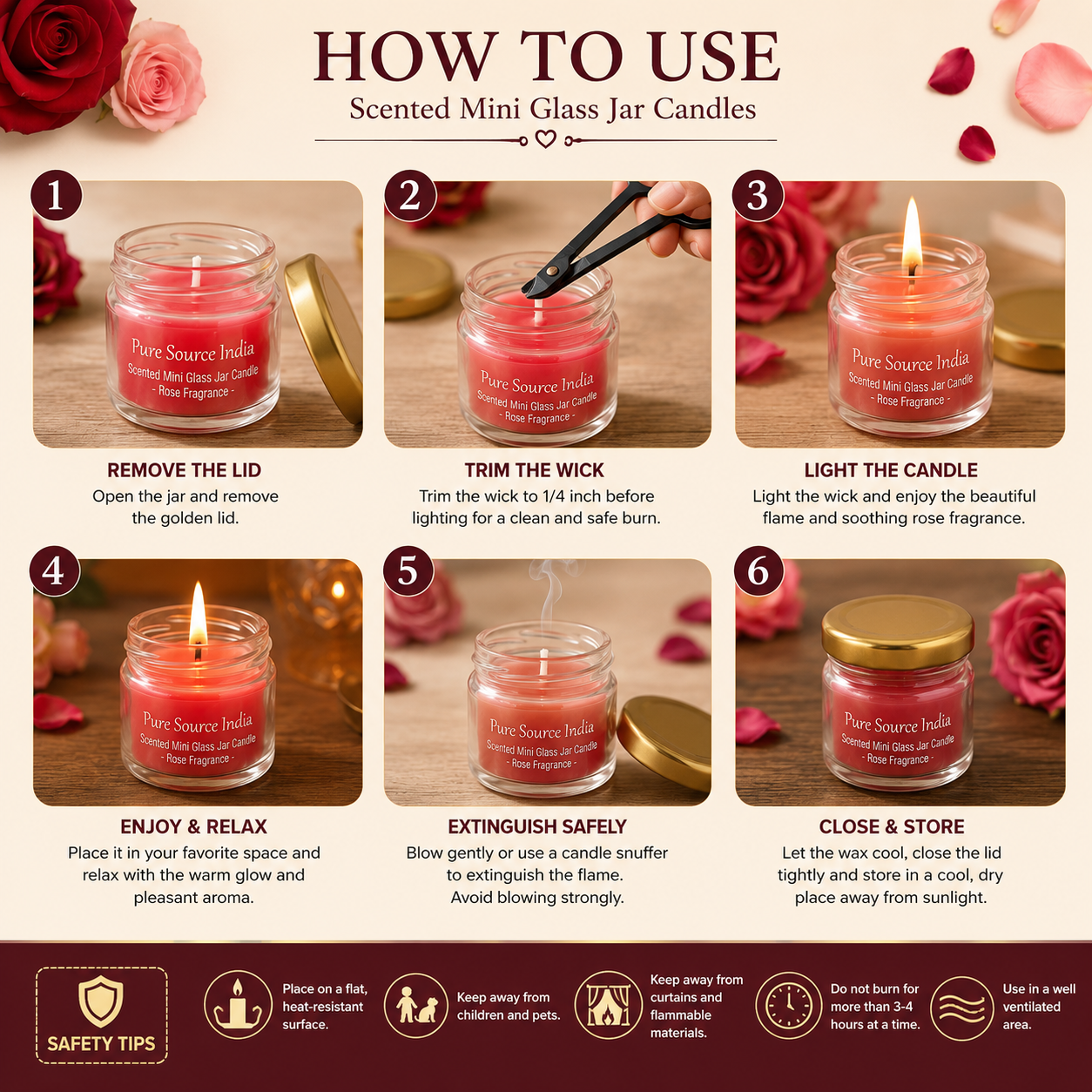 HOW TO USE
Scented Mini Glass Jar Candles

1
Pure Source India
Scented Mini Glass Jar Candle
- Rose Fragrance -
REMOVE THE LID
Open the jar and remove the golden lid.

2
Pure Source India
Scented Mini Glass Jar Candle
- Rose Fragrance -
TRIM THE WICK
Trim the wick to 1/4 inch before lighting for a clean and safe burn.

3
Pure Source India
Scented Mini Glass Jar Candle
- Rose Fragrance -
LIGHT THE CANDLE
Light the wick and enjoy the beautiful flame and soothing rose fragrance.

4
Pure Source India
Scented Mini Glass Jar Candle
- Rose Fragrance -
ENJOY & RELAX
Place it in your favorite space and relax with the warm glow and pleasant aroma.

5
Pure Source India
Scented Mini Glass Jar Candle
- Rose Fragrance -
EXTINGUISH SAFELY
Blow gently or use a candle snuffer to extinguish the flame. Avoid blowing strongly.

6
Pure Source India
Scented Mini Glass Jar Candle
- Rose Fragrance -
CLOSE & STORE
Let the wax cool, close the lid tightly and store in a cool, dry place away from sunlight.

SAFETY TIPS
Place on a flat, heat-resistant surface.
Keep away from children and pets.
Keep away from curtains and flammable materials.
Do not burn for more than 3-4 hours at a time.
Use in a well ventilated area.