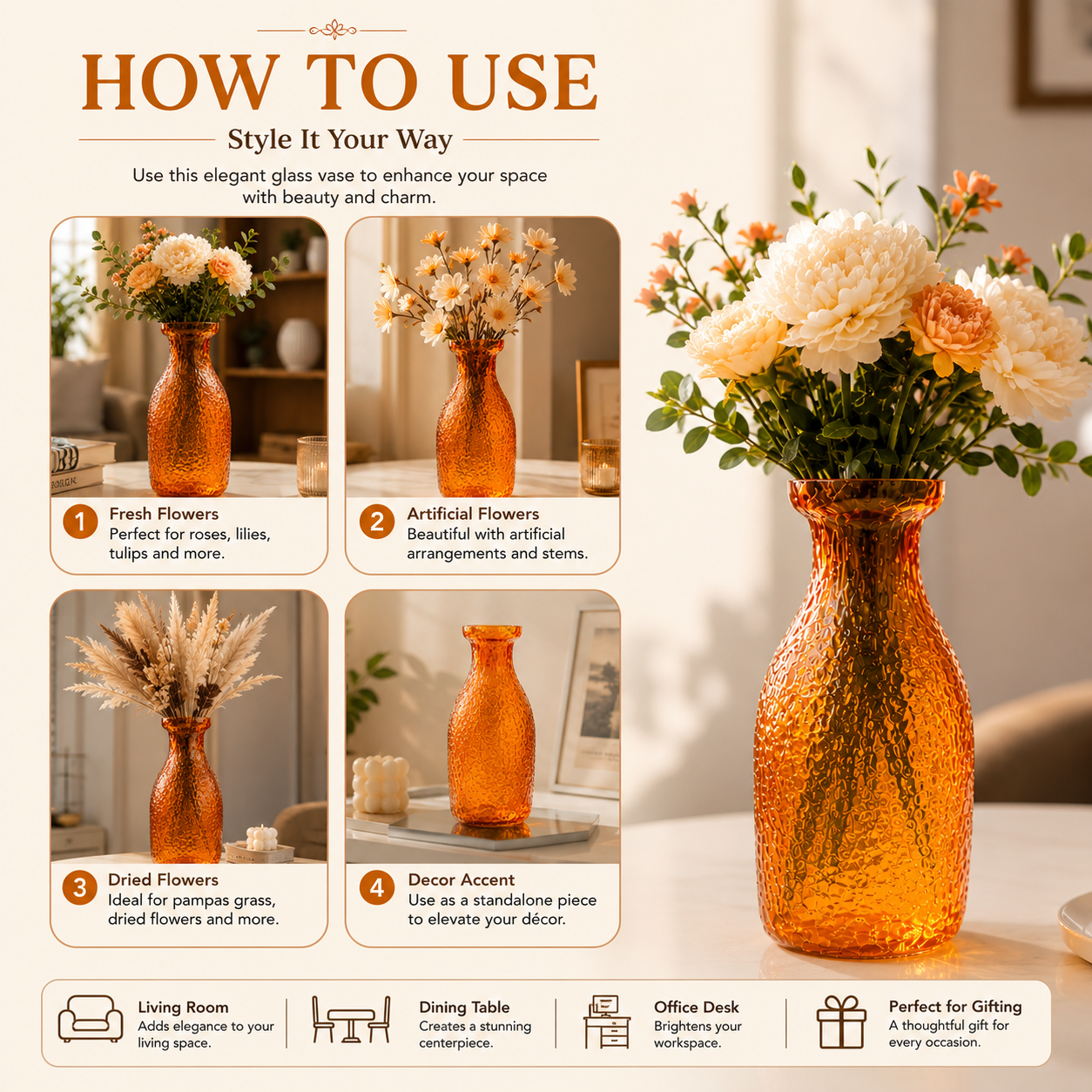 HOW TO USE

Style It Your Way

Use this elegant glass vase to enhance your space with beauty and charm.

1 Fresh Flowers
Perfect for roses, lilies, tulips and more.

2 Artificial Flowers
Beautiful with artificial arrangements and stems.

3 Dried Flowers
Ideal for pampas grass, dried flowers and more.

4 Decor Accent
Use as a standalone piece to elevate your décor.

Living Room
Adds elegance to your living space.

Dining Table
Creates a stunning centerpiece.

Office Desk
Brightens your workspace.

Perfect for Gifting
A thoughtful gift for every occasion.