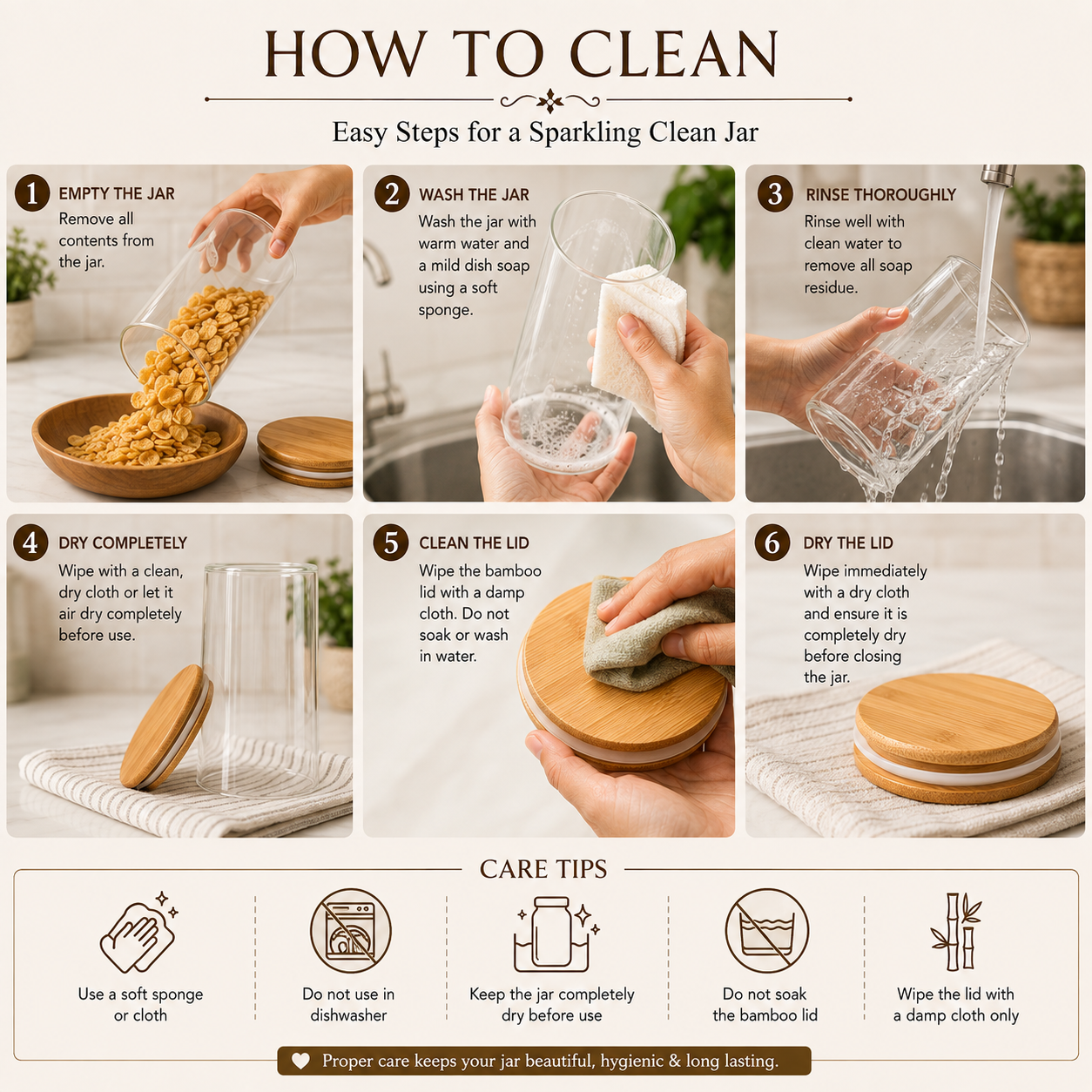 HOW TO CLEAN

Easy Steps for a Sparkling Clean Jar

1 EMPTY THE JAR
Remove all contents from the jar.

2 WASH THE JAR
Wash the jar with warm water and a mild dish soap using a soft sponge.

3 RINSE THOROUGHLY
Rinse well with clean water to remove all soap residue.

4 DRY COMPLETELY
Wipe with a clean, dry cloth or let it air dry completely before use.

5 CLEAN THE LID
Wipe the bamboo lid with a damp cloth. Do not soak or wash in water.

6 DRY THE LID
Wipe immediately with a dry cloth and ensure it is completely dry before closing the jar.

CARE TIPS

Use a soft sponge or cloth

Do not use in dishwasher

Keep the jar completely dry before use

Do not soak the bamboo lid

Wipe the lid with a damp cloth only

Proper care keeps your jar beautiful, hygienic & long lasting.