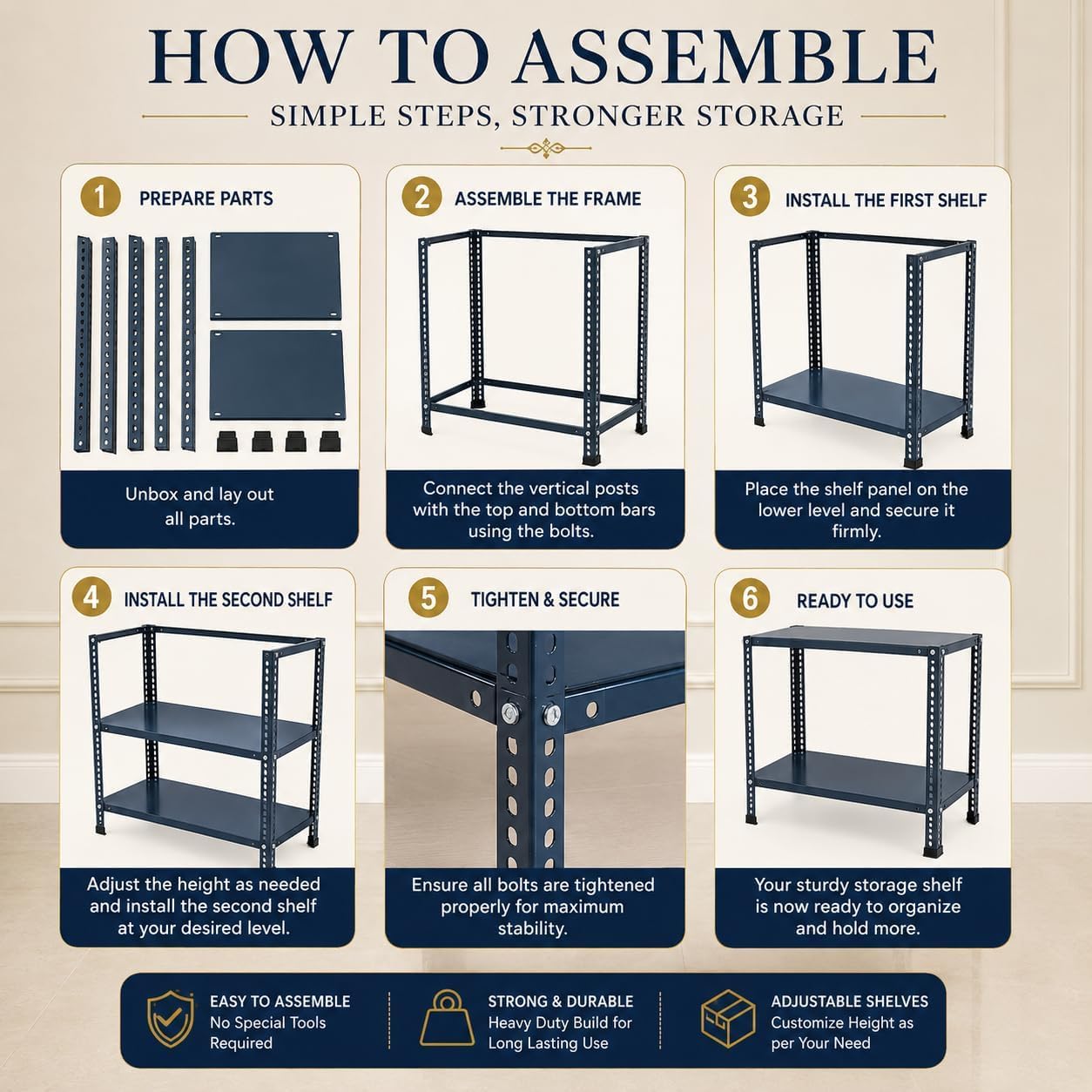 HOW TO ASSEMBLE

SIMPLE STEPS, STRONGER STORAGE

1 PREPARE PARTS

Unbox and lay out all parts.

2 ASSEMBLE THE FRAME

Connect the vertical posts with the top and bottom bars using the bolts.

3 INSTALL THE FIRST SHELF

Place the shelf panel on the lower level and secure it firmly.

4 INSTALL THE SECOND SHELF

Adjust the height as needed and install the second shelf at your desired level.

5 TIGHTEN & SECURE

Ensure all bolts are tightened properly for maximum stability.

6 READY TO USE

Your sturdy storage shelf is now ready to organize and hold more.

EASY TO ASSEMBLE
No Special Tools Required

STRONG & DURABLE
Heavy Duty Build for Long Lasting Use

ADJUSTABLE SHELVES
Customize Height as per Your Need