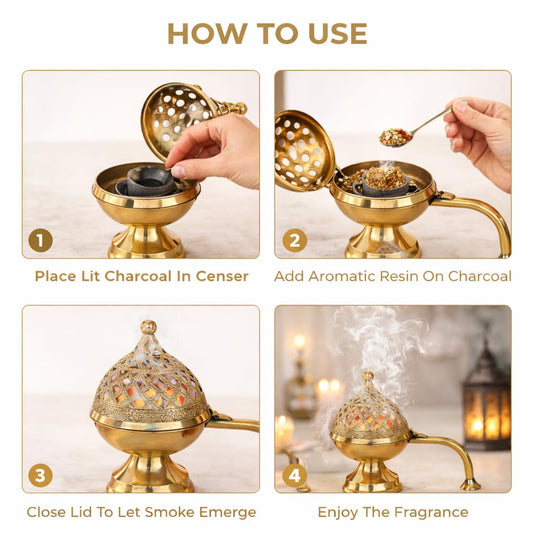 HOW TO USE

1

Place Lit Charcoal In Censer

2

Add Aromatic Resin On Charcoal

3

Close Lid To Let Smoke Emerge

4

Enjoy The Fragrance